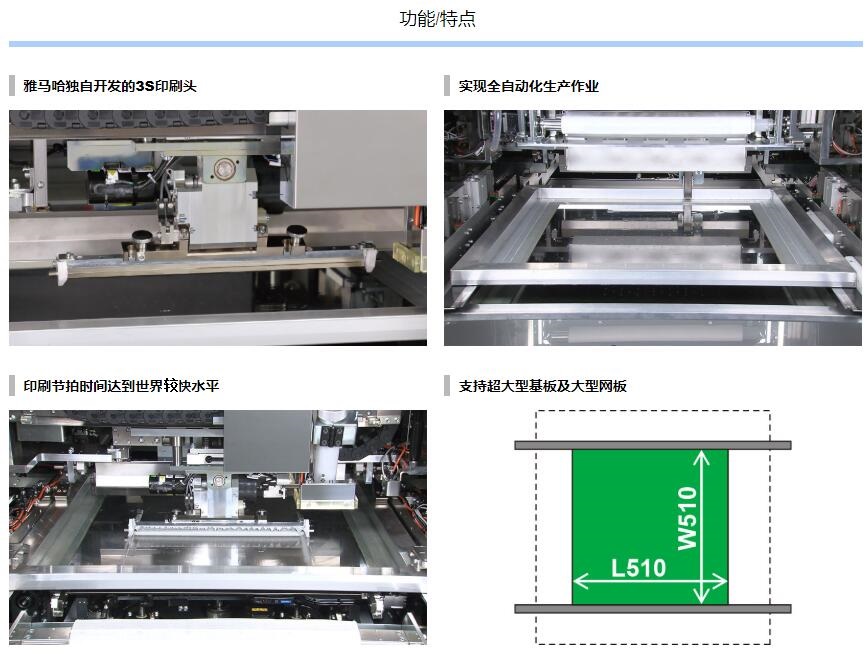 功能/特点

雅马哈独自开发的3S印刷头

实现全自动化生产作业

印刷节拍时间达到世界较快水平

支持超大型基板及大型网板

W510

L510